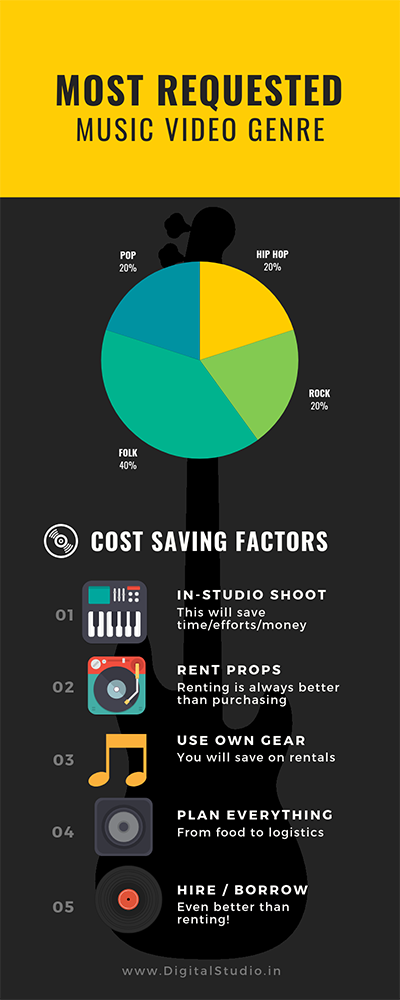 MOST REQUESTED
MUSIC VIDEO GENRE

POP
20%

HIP HOP
20%

ROCK
20%

FOLK
40%

COST SAVING FACTORS

01
IN-STUDIO SHOOT
This will save time/efforts/money

02
RENT PROPS
Renting is always better than purchasing

03
USE OWN GEAR
You will save on rentals

04
PLAN EVERYTHING
From food to logistics

05
HIRE / BORROW
Even better than renting!

www.DigitalStudio.in