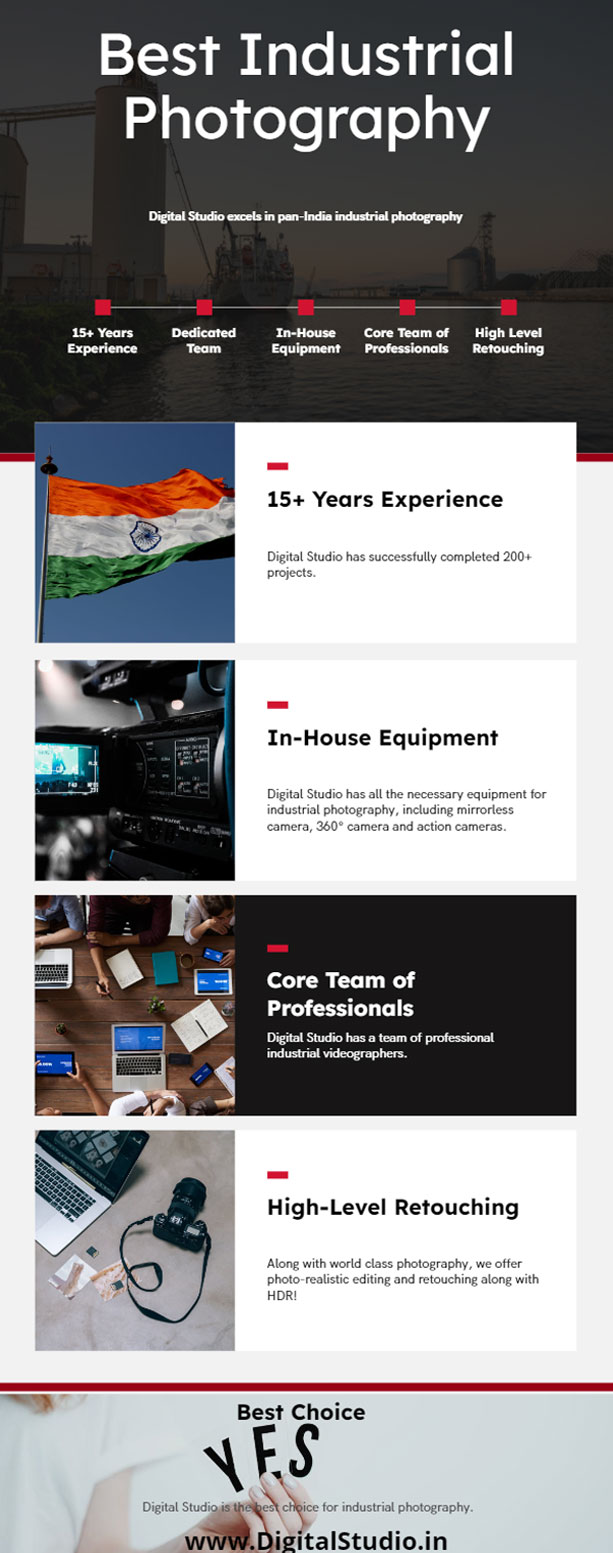 Best Industrial Photography

Digital Studio excels in pan-India industrial photography

15+ Years Experience

Dedicated Team

In-House Equipment

Core Team of Professionals

High Level Retouching

15+ Years Experience

Digital Studio has successfully completed 200+ projects.

In-House Equipment

Digital Studio has all the necessary equipment for industrial photography, including mirrorless camera, 360° camera and action cameras.

Core Team of Professionals

Digital Studio has a team of professional industrial videographers.

High-Level Retouching

Along with world class photography, we offer photo-realistic editing and retouching along with HDR!

Best Choice

YES

Digital Studio is the best choice for industrial photography.

www.DigitalStudio.in