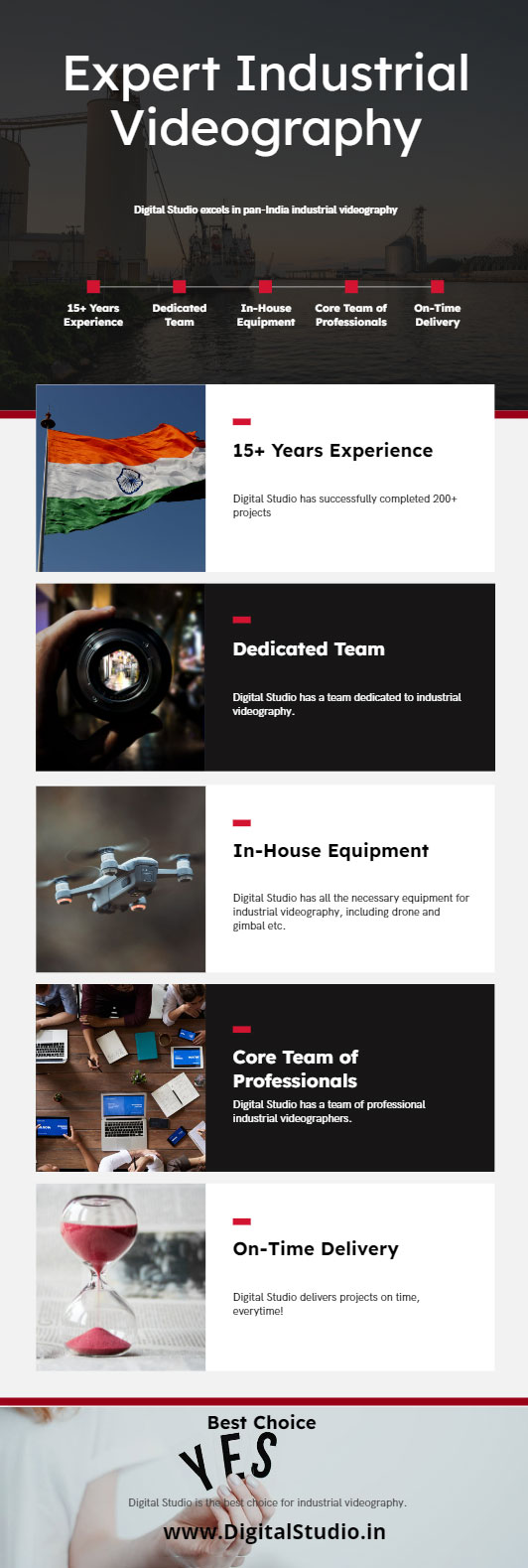 Expert Industrial Videography

Digital Studio excels in pan-India industrial videography

15+ Years Experience

Dedicated Team

In-House Equipment

Core Team of Professionals

On-Time Delivery

15+ Years Experience

Digital Studio has successfully completed 200+ projects

Dedicated Team

Digital Studio has a team dedicated to industrial videography.

In-House Equipment

Digital Studio has all the necessary equipment for industrial videography, including drone and gimbal etc.

Core Team of Professionals

Digital Studio has a team of professional industrial videographers.

On-Time Delivery

Digital Studio delivers projects on time, everytime!

Best Choice

YES

Digital Studio is the best choice for industrial videography.

www.DigitalStudio.in