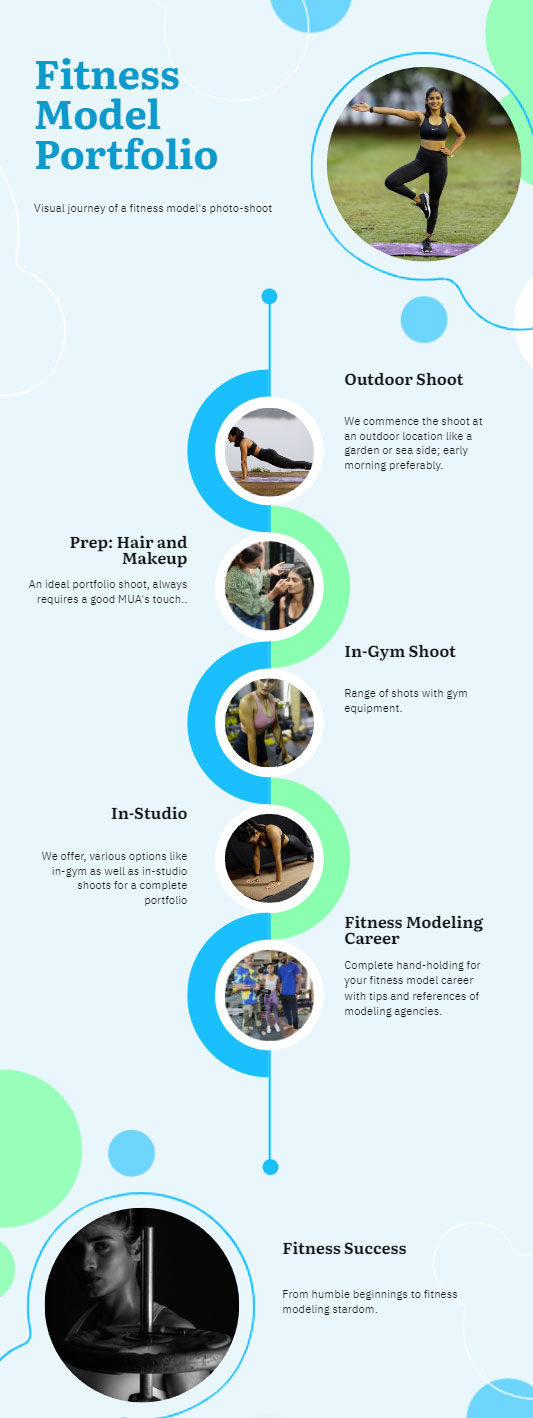 Fitness Model Portfolio

Visual journey of a fitness model's photo-shoot

Outdoor Shoot

We commence the shoot at an outdoor location like a garden or sea side; early morning preferably.

Prep: Hair and Makeup

An ideal portfolio shoot, always requires a good MUA's touch..

In-Gym Shoot

Range of shots with gym equipment.

In-Studio

We offer, various options like in-gym as well as in-studio shoots for a complete portfolio

Fitness Modeling Career

Complete hand-holding for your fitness model career with tips and references of modeling agencies.

Fitness Success

From humble beginnings to fitness modeling stardom.